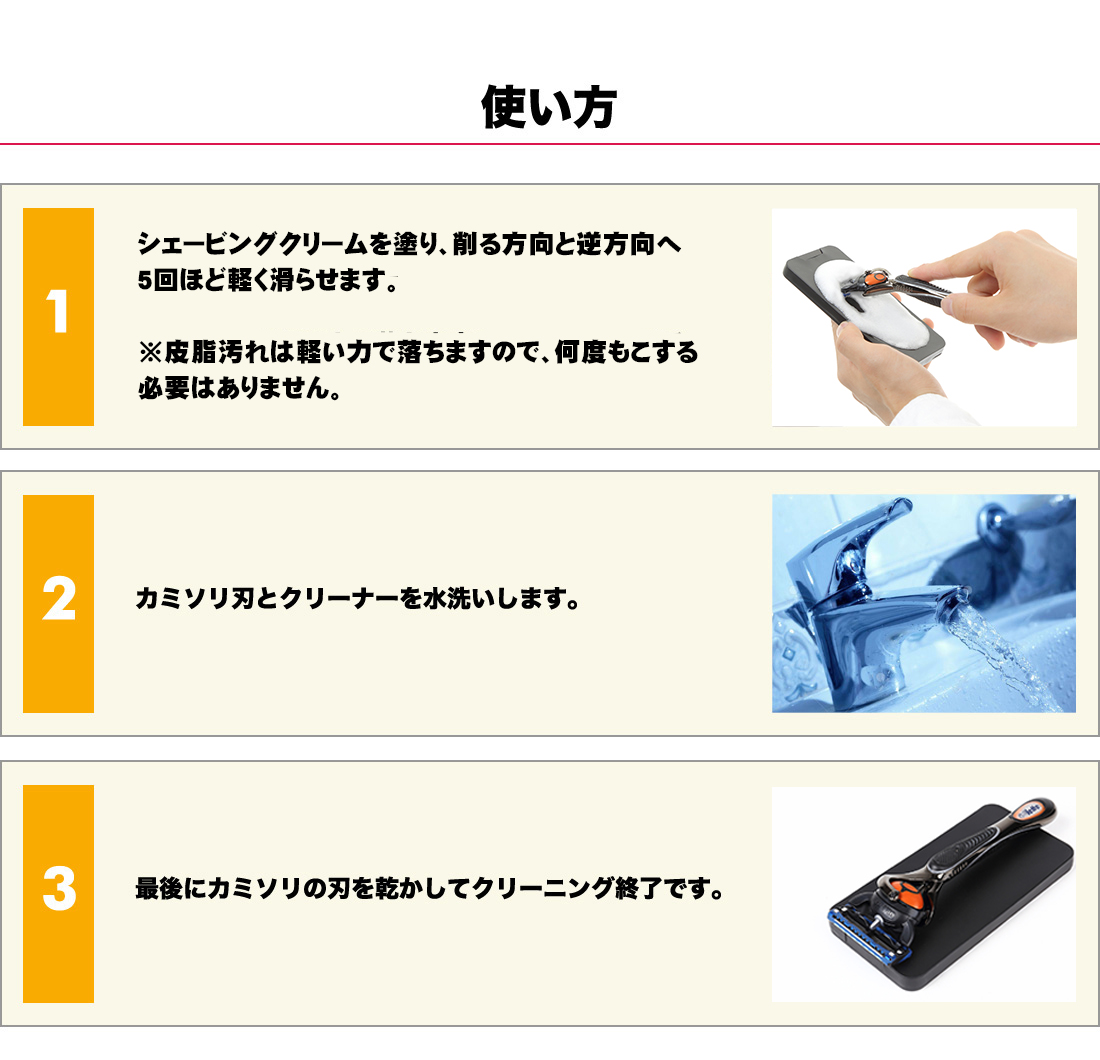 使い方

1

シェービングクリームを塗り、削る方向と逆方向へ5回ほど軽く滑らせます。

※皮脂汚れは軽い力で落ちますので、何度もこする必要はありません。

2

カミソリ刃とクリーナーを水洗いします。

3

最後にカミソリの刃を乾かしてクリーニング終了です。